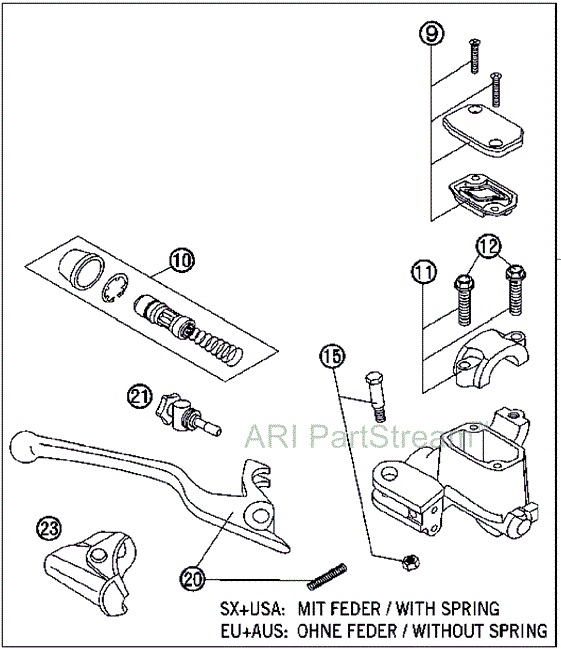 9

10

12

11

15

21

ARI PartStream

23

20

SX+USA: MIT FEDER / WITH SPRING
EU+AUS: OHNE FEDER / WITHOUT SPRING